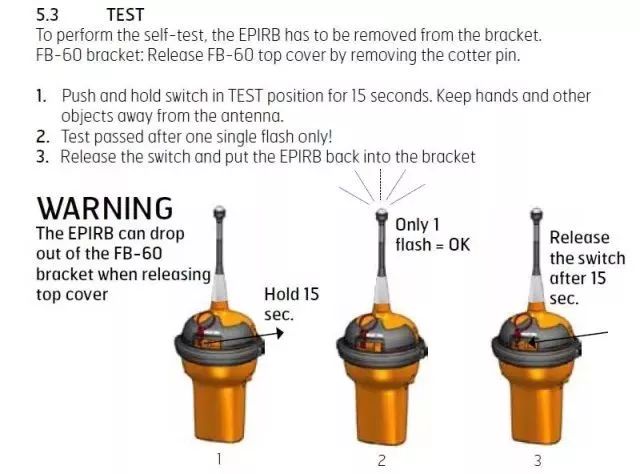 5.3 TEST
To perform the self-test, the EPIRB has to be removed from the bracket.
FB-60 bracket: Release FB-60 top cover by removing the cotter pin.

1. Push and hold switch in TEST position for 15 seconds. Keep hands and other objects away from the antenna.
2. Test passed after one single flash only!
3. Release the switch and put the EPIRB back into the bracket

WARNING
The EPIRB can drop out of the FB-60 bracket when releasing top cover

Hold 15 sec.

Only 1 flash = OK

Release the switch after 15 sec.

1

2

3